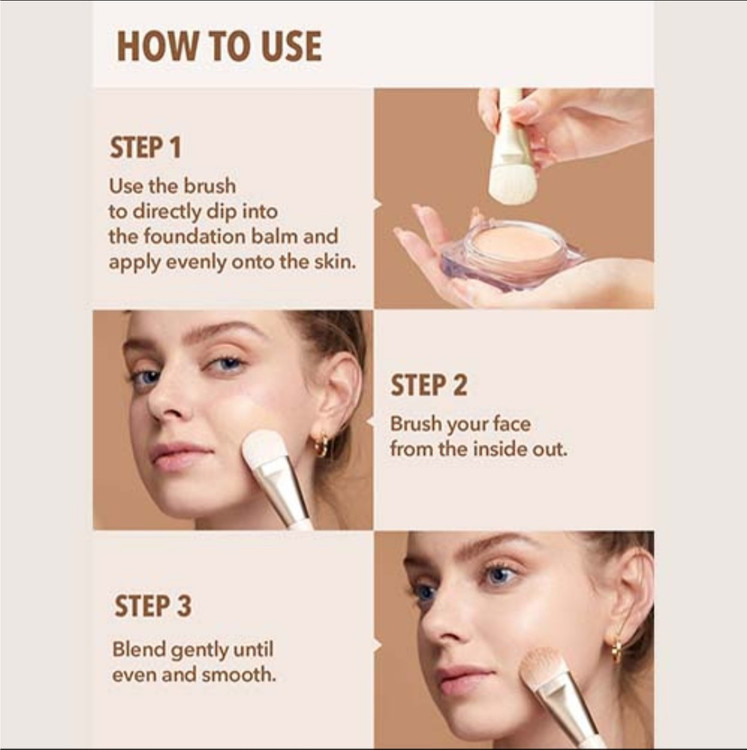 HOW TO USE

STEP 1

Use the brush to directly dip into the foundation balm and apply evenly onto the skin.

STEP 2

Brush your face from the inside out.

STEP 3

Blend gently until even and smooth.