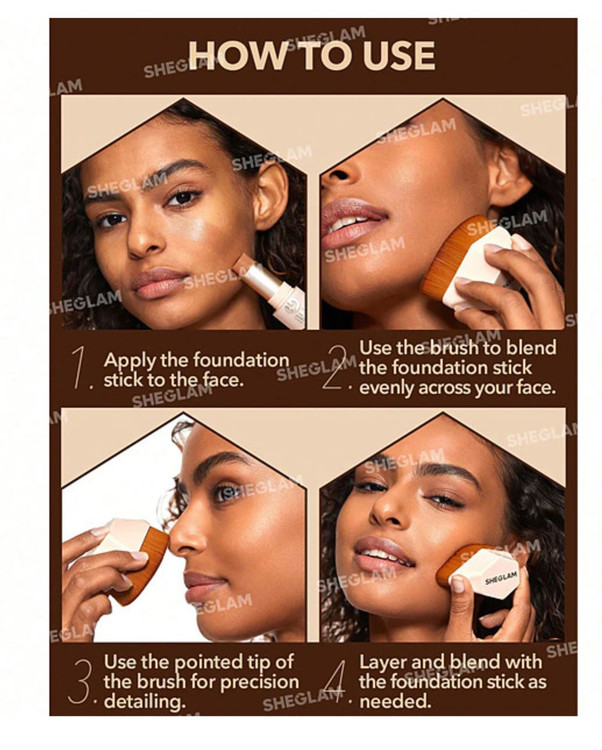 HOW TO USE

1. Apply the foundation stick to the face.

2. Use the brush to blend the foundation stick evenly across your face.

3. Use the pointed tip of the brush for precision detailing.

4. Layer and blend with the foundation stick as needed.

SHEGLAM